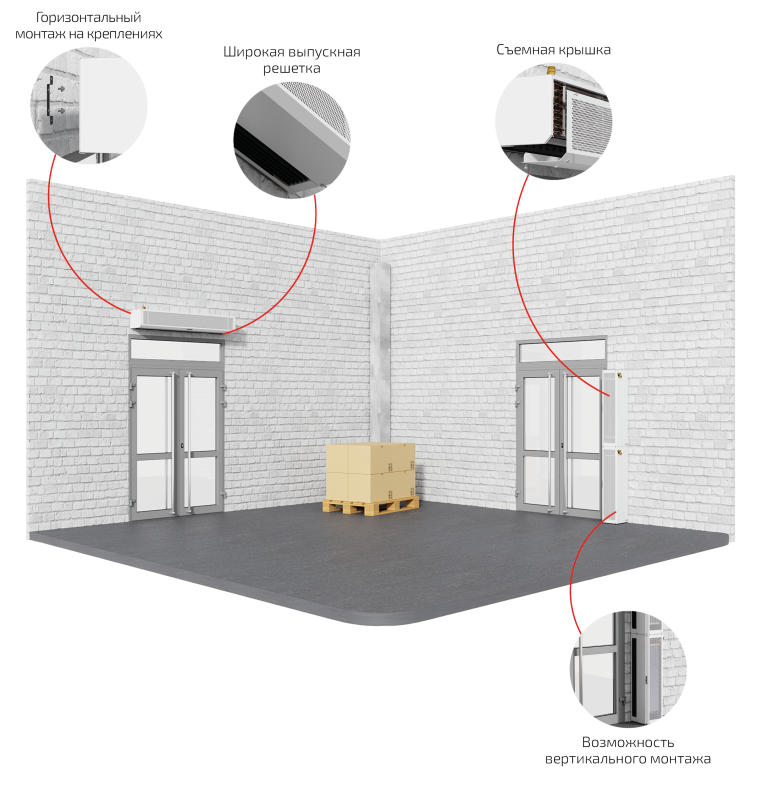 Горизонтальный монтаж на креплениях

Широкая выпускная решетка

Съемная крышка

Возможность вертикального монтажа